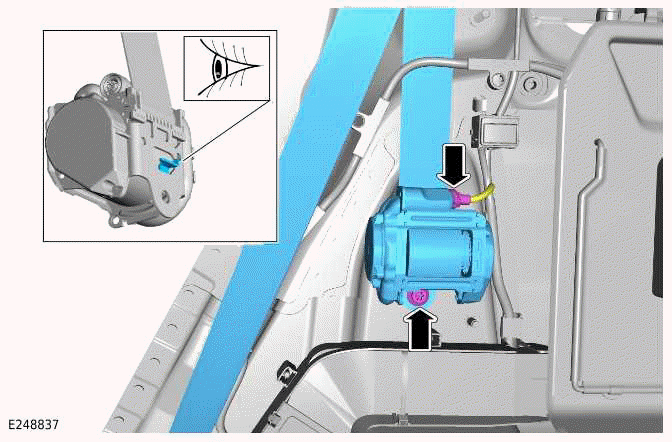 E248837